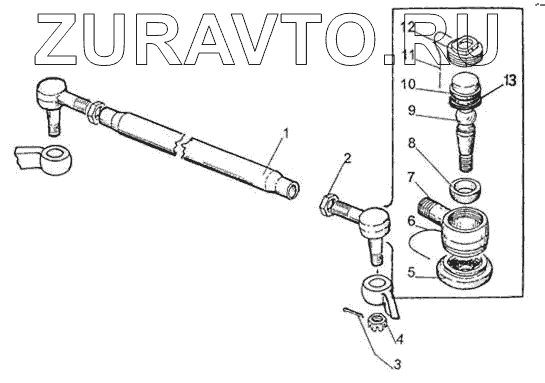 ZURAVTO.RU

12
11
10
13
9
8
7
6
5
1
2
4
3